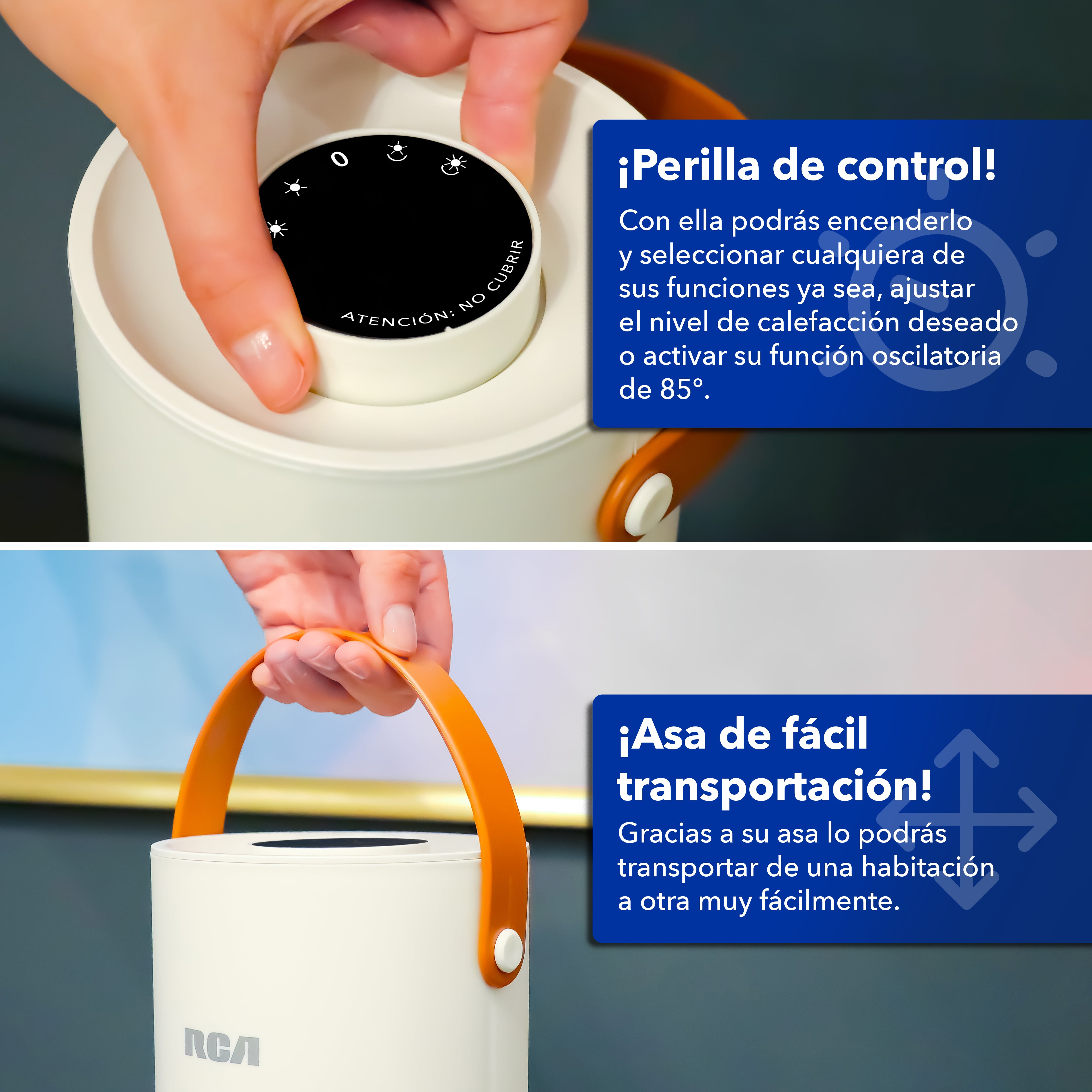 0

ATENCIÓN: NO CUBRIR

¡Perilla de control!

Con ella podrás encenderlo y seleccionar cualquiera de sus funciones ya sea, ajustar el nivel de calefacción deseado o activar su función oscilatoria de 85°.

¡Asa de fácil transportación!

Gracias a su asa lo podrás transportar de una habitación a otra muy fácilmente.

RCA